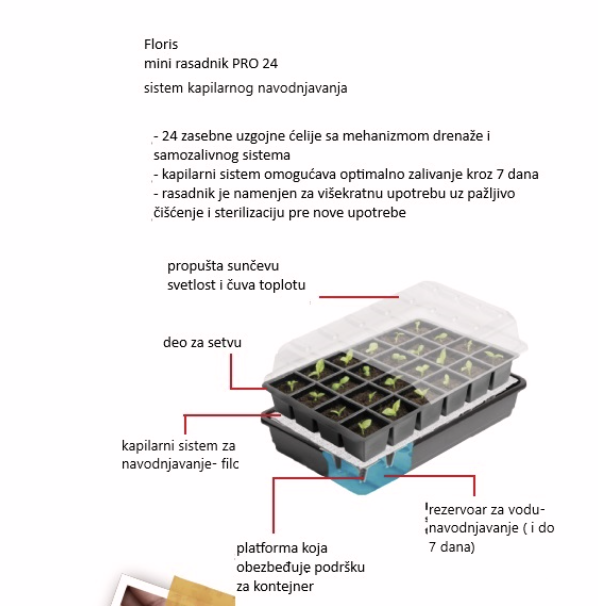 Floris
mini rasadnik PRO 24
sistem kapilarnog navodnjavanja

- 24 zasebne uzgojne ćelije sa mehanizmom drenaže i samozalivnog sistema
- kapilarni sistem omogućava optimalno zalivanje kroz 7 dana
- rasadnik je namenjen za višekratnu upotrebu uz pažljivo čišćenje i sterilizaciju pre nove upotrebe

propušta sunčevu svetlost i čuva toplotu

deo za setvu

kapilarni sistem za navodnjavanje- filc

rezervoar za vodu- navodnjavanje ( i do 7 dana)

platforma koja obezbeđuje podršku za kontejner